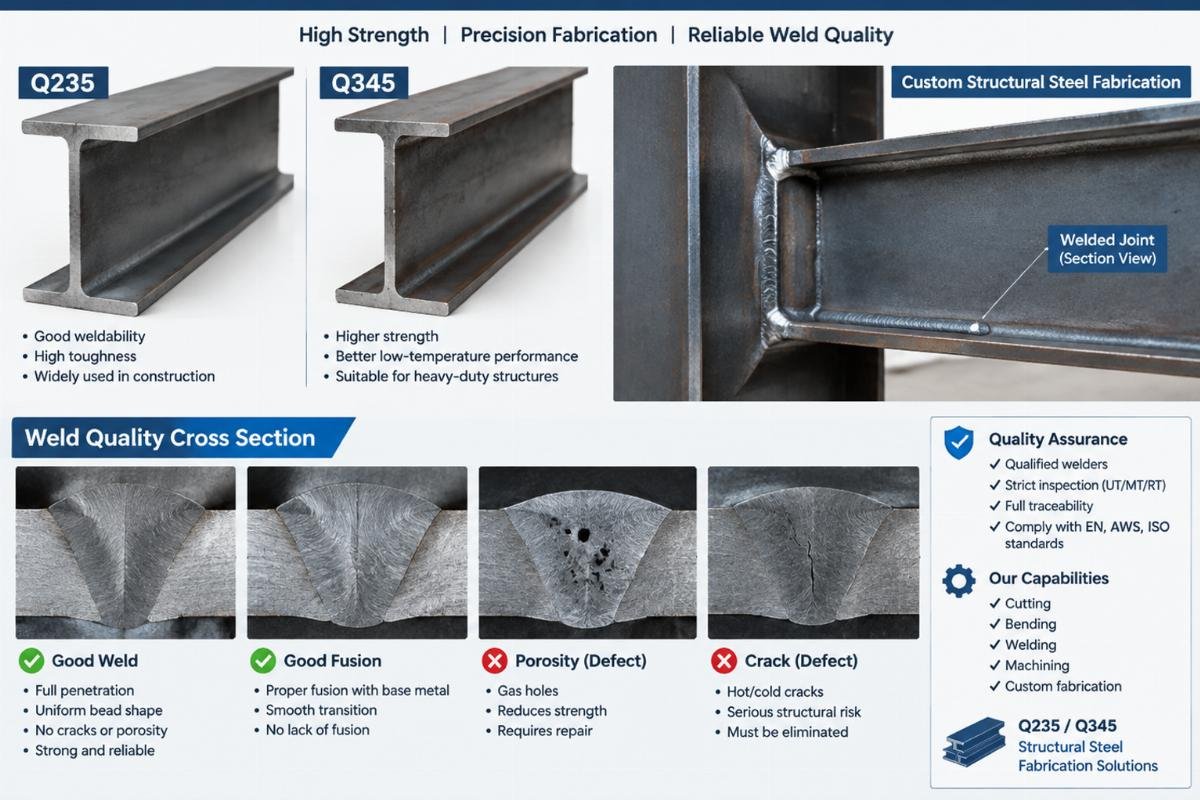 High Strength | Precision Fabrication | Reliable Weld Quality

Q235

• Good weldability
• High toughness
• Widely used in construction

Q345

• Higher strength
• Better low-temperature performance
• Suitable for heavy-duty structures

Custom Structural Steel Fabrication

Welded Joint
(Section View)

Weld Quality Cross Section

Good Weld
• Full penetration
• Uniform bead shape
• No cracks or porosity
• Strong and reliable

Good Fusion
• Proper fusion with base metal
• Smooth transition
• No lack of fusion

Porosity (Defect)
• Gas holes
• Reduces strength
• Requires repair

Crack (Defect)
• Hot/cold cracks
• Serious structural risk
• Must be eliminated

Quality Assurance
✓ Qualified welders
✓ Strict inspection (UT/MT/RT)
✓ Full traceability
✓ Comply with EN, AWS, ISO standards

Our Capabilities
✓ Cutting
✓ Bending
✓ Welding
✓ Machining
✓ Custom fabrication

Q235 / Q345
Structural Steel
Fabrication Solutions